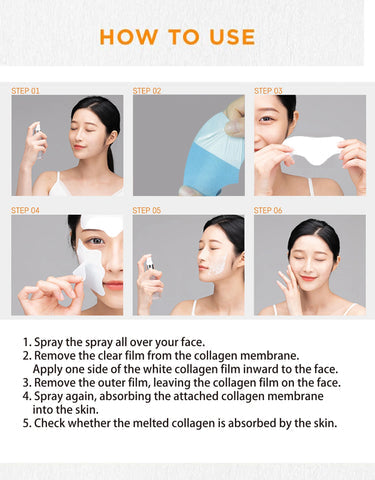 HOW TO USE

STEP 01

STEP 02

STEP 03

STEP 04

STEP 05

STEP 06

1. Spray the spray all over your face.
2. Remove the clear film from the collagen membrane. Apply one side of the white collagen film inward to the face.
3. Remove the outer film, leaving the collagen film on the face.
4. Spray again, absorbing the attached collagen membrane into the skin.
5. Check whether the melted collagen is absorbed by the skin.