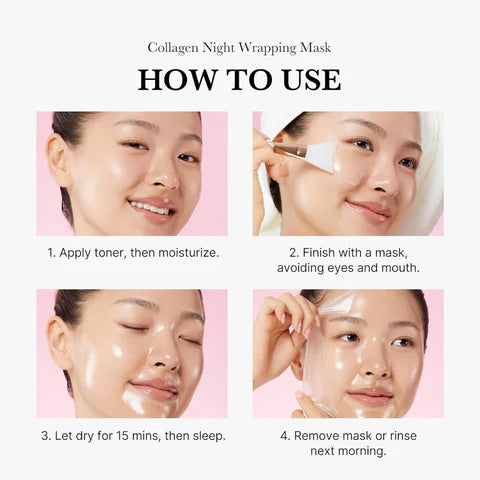 Collagen Night Wrapping Mask

HOW TO USE

1. Apply toner, then moisturize.

2. Finish with a mask, avoiding eyes and mouth.

3. Let dry for 15 mins, then sleep.

4. Remove mask or rinse next morning.